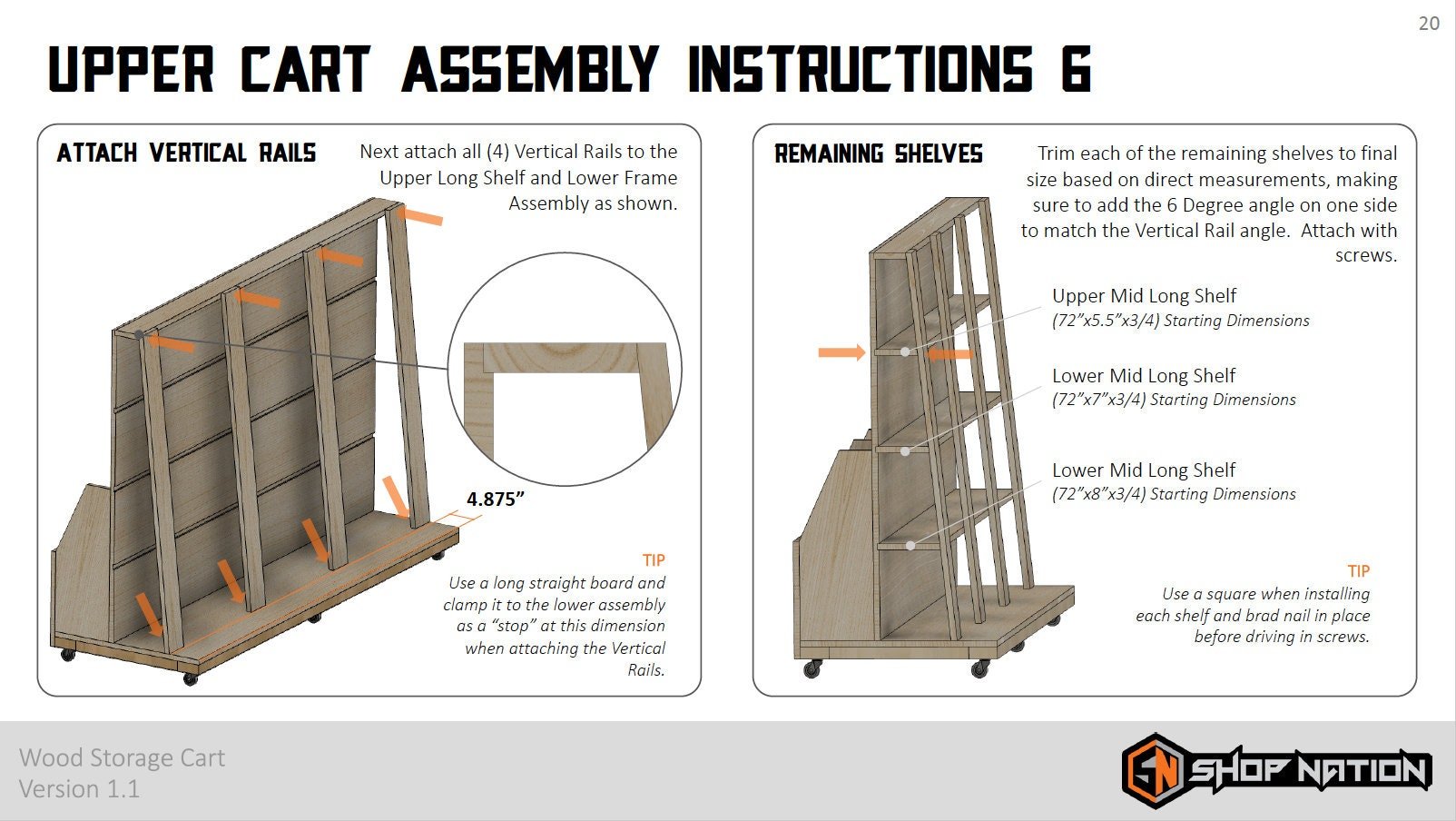 20

UPPER CART ASSEMBLY INSTRUCTIONS 6

ATTACH VERTICAL RAILS

Next attach all (4) Vertical Rails to the Upper Long Shelf and Lower Frame Assembly as shown.

4.875”

TIP
Use a long straight board and clamp it to the lower assembly as a “stop” at this dimension when attaching the Vertical Rails.

REMAINING SHELVES

Trim each of the remaining shelves to final size based on direct measurements, making sure to add the 6 Degree angle on one side to match the Vertical Rail angle. Attach with screws.

Upper Mid Long Shelf
(72”x5.5”x3/4) Starting Dimensions

Lower Mid Long Shelf
(72”x7”x3/4) Starting Dimensions

Lower Mid Long Shelf
(72”x8”x3/4) Starting Dimensions

TIP
Use a square when installing each shelf and brad nail in place before driving in screws.

Wood Storage Cart
Version 1.1

SN SHOP NATION