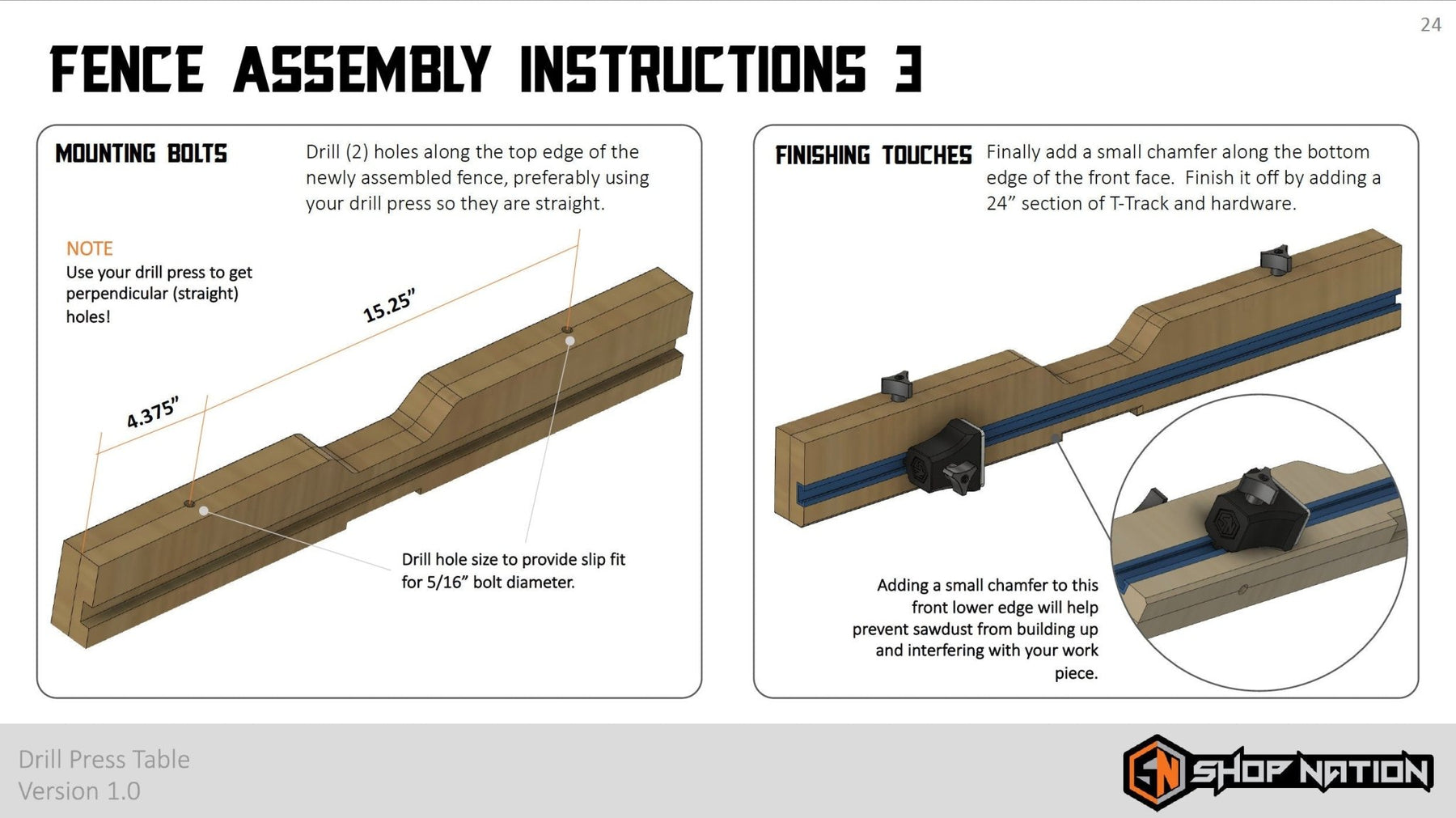 24

FENCE ASSEMBLY INSTRUCTIONS 3

MOUNTING BOLTS

Drill (2) holes along the top edge of the newly assembled fence, preferably using your drill press so they are straight.

NOTE
Use your drill press to get perpendicular (straight) holes!

15.25”

4.375”

Drill hole size to provide slip fit for 5/16” bolt diameter.

FINISHING TOUCHES

Finally add a small chamfer along the bottom edge of the front face. Finish it off by adding a 24” section of T-Track and hardware.

Adding a small chamfer to this front lower edge will help prevent sawdust from building up and interfering with your work piece.

Drill Press Table
Version 1.0

SN SHOP NATION